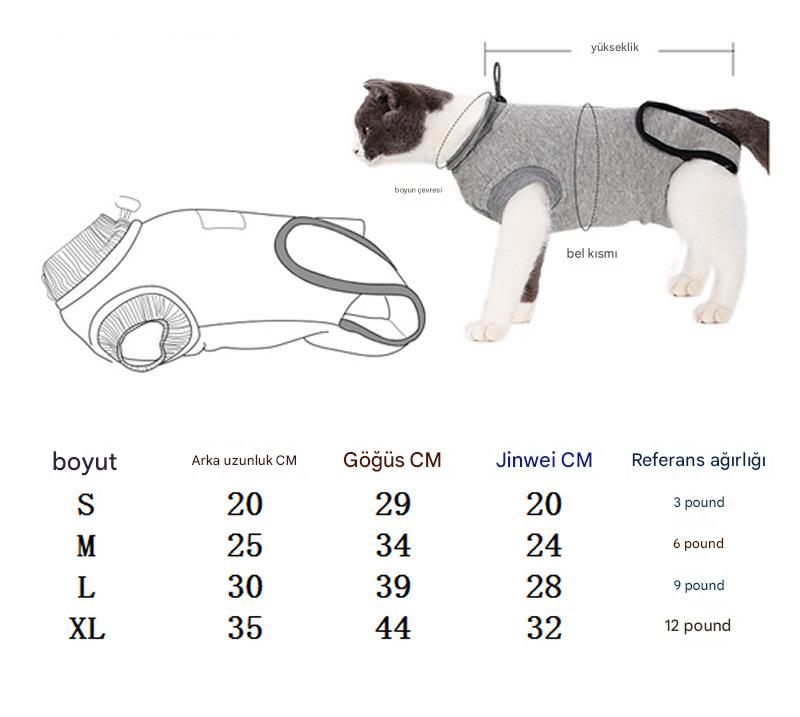 yükseklik

boyun çevresi

bel kısmı

| boyut | Arka uzunluk CM | Göğüs CM | Jinwei CM | Referans ağırlığı |
|---|---|---|---|---|
| S | 20 | 29 | 20 | 3 pound |
| M | 25 | 34 | 24 | 6 pound |
| L | 30 | 39 | 28 | 9 pound |
| XL | 35 | 44 | 32 | 12 pound |